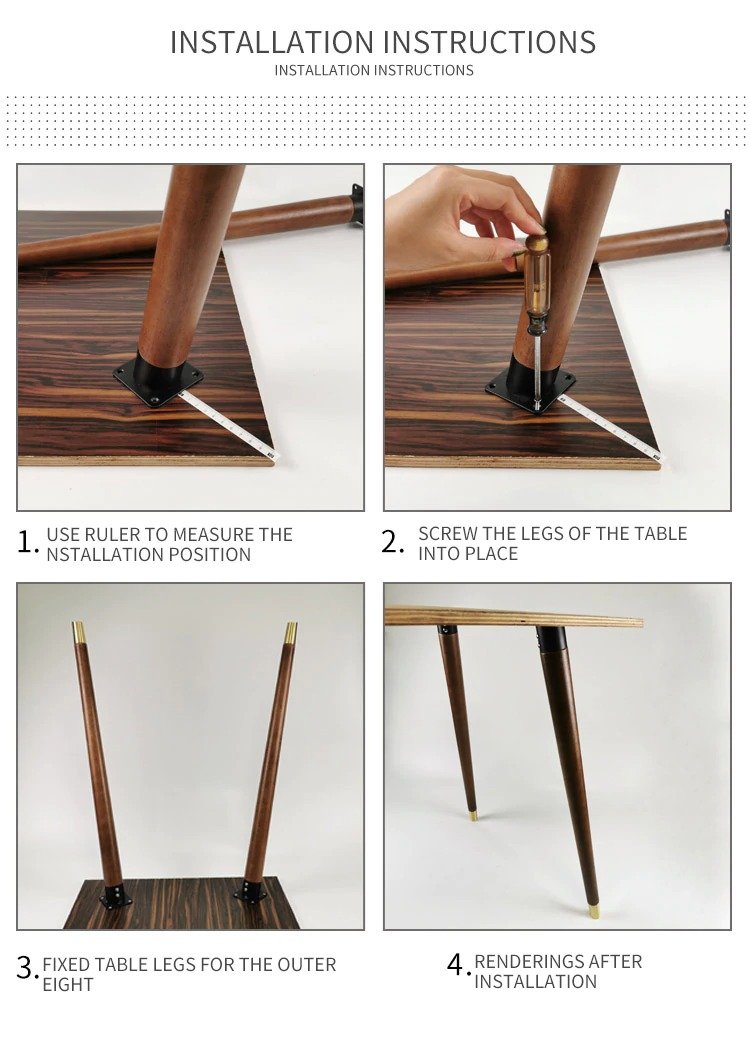 INSTALLATION INSTRUCTIONS
INSTALLATION INSTRUCTIONS

1. USE RULER TO MEASURE THE NSTALLATION POSITION

2. SCREW THE LEGS OF THE TABLE INTO PLACE

3. FIXED TABLE LEGS FOR THE OUTER EIGHT

4. RENDERINGS AFTER INSTALLATION